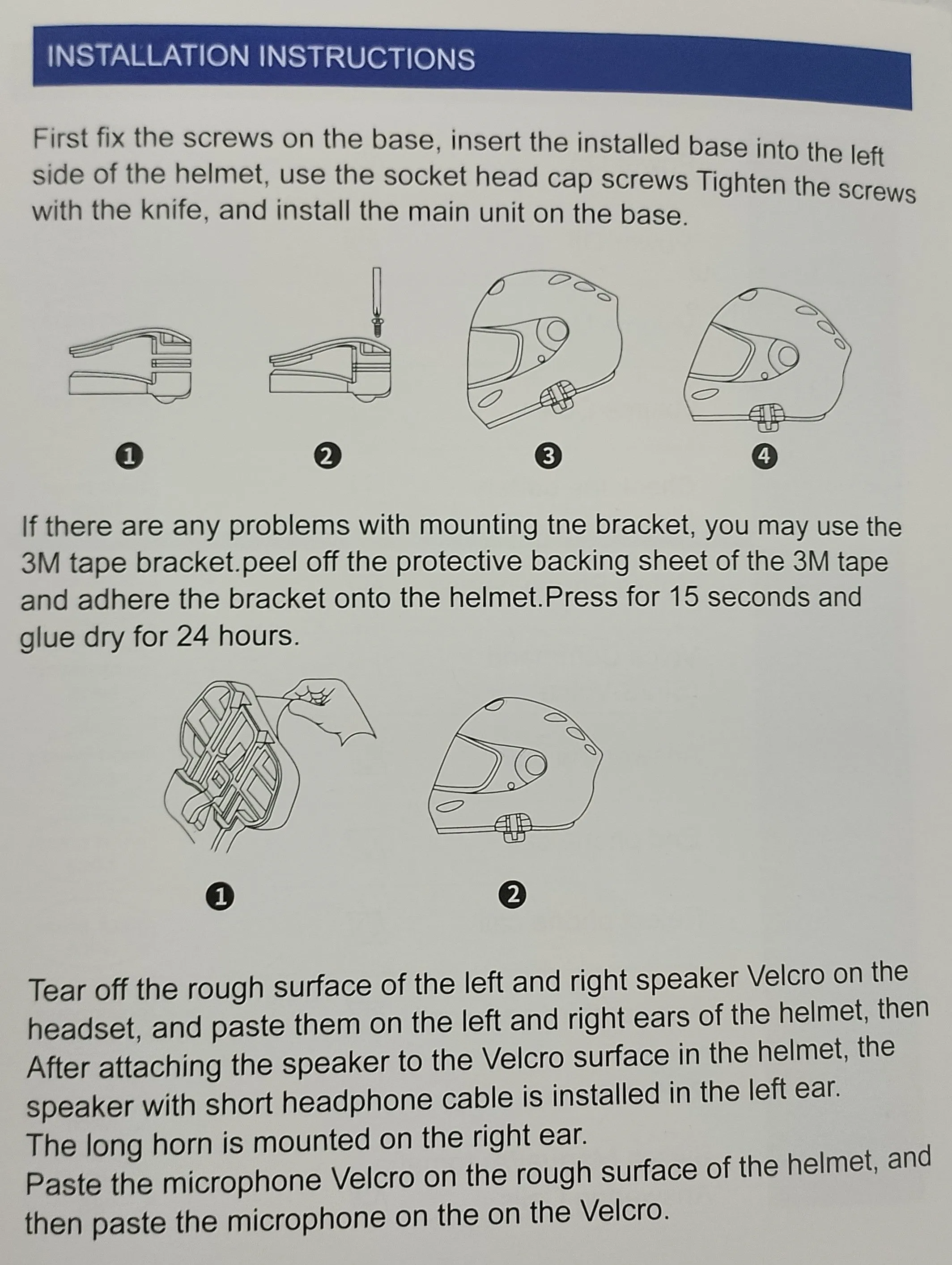 INSTALLATION INSTRUCTIONS

First fix the screws on the base, insert the installed base into the left side of the helmet, use the socket head cap screws Tighten the screws with the knife, and install the main unit on the base.

1

2

3

4

If there are any problems with mounting tne bracket, you may use the 3M tape bracket.peel off the protective backing sheet of the 3M tape and adhere the bracket onto the helmet.Press for 15 seconds and glue dry for 24 hours.

1

2

Tear off the rough surface of the left and right speaker Velcro on the headset, and paste them on the left and right ears of the helmet, then After attaching the speaker to the Velcro surface in the helmet, the speaker with short headphone cable is installed in the left ear.
The long horn is mounted on the right ear.
Paste the microphone Velcro on the rough surface of the helmet, and then paste the microphone on the on the Velcro.